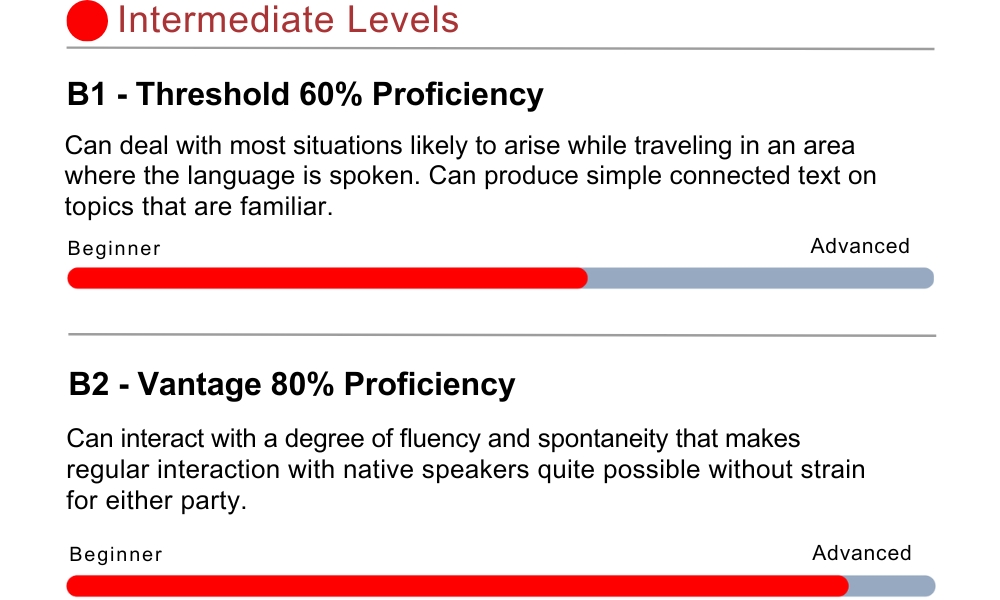 Intermediate Levels

B1 - Threshold 60% Proficiency

Can deal with most situations likely to arise while traveling in an area where the language is spoken. Can produce simple connected text on topics that are familiar.

Beginner

Advanced

B2 - Vantage 80% Proficiency

Can interact with a degree of fluency and spontaneity that makes regular interaction with native speakers quite possible without strain for either party.

Beginner

Advanced